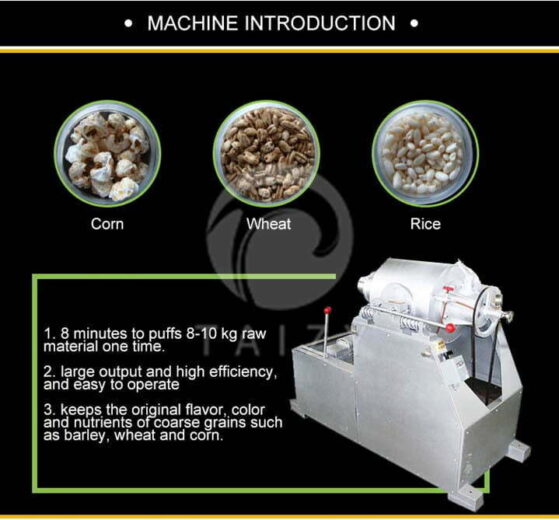 • MACHINE INTRODUCTION •

Corn

Wheat

Rice

TAIZY

1. 8 minutes to puffs 8-10 kg raw material one time.

2. large output and high efficiency, and easy to operate

3. keeps the original flavor, color and nutrients of coarse grains such as barley, wheat and corn.